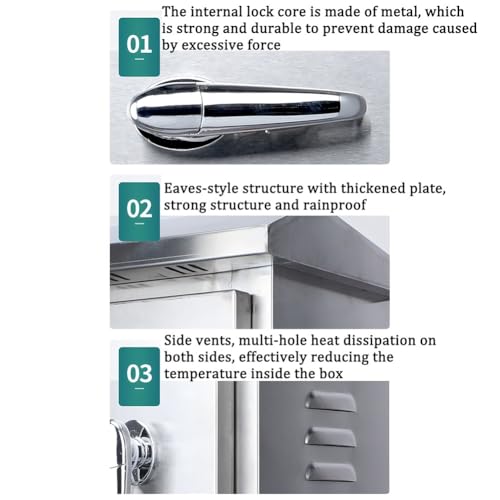 01

The internal lock core is made of metal, which is strong and durable to prevent damage caused by excessive force

02

Eaves-style structure with thickened plate, strong structure and rainproof

03

Side vents, multi-hole heat dissipation on both sides, effectively reducing the temperature inside the box