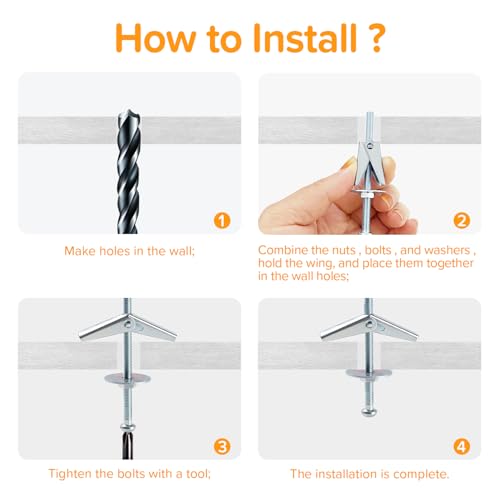 How to Install ?

1

Make holes in the wall;

2

Combine the nuts , bolts , and washers , hold the wing, and place them together in the wall holes;

3

Tighten the bolts with a tool;

4

The installation is complete.