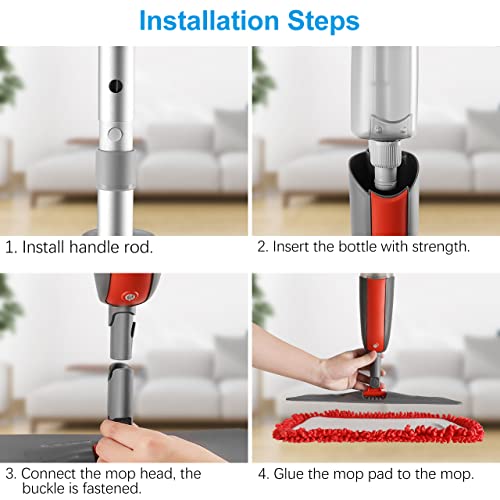 Installation Steps

1. Install handle rod.

2. Insert the bottle with strength.

3. Connect the mop head, the buckle is fastened.

4. Glue the mop pad to the mop.