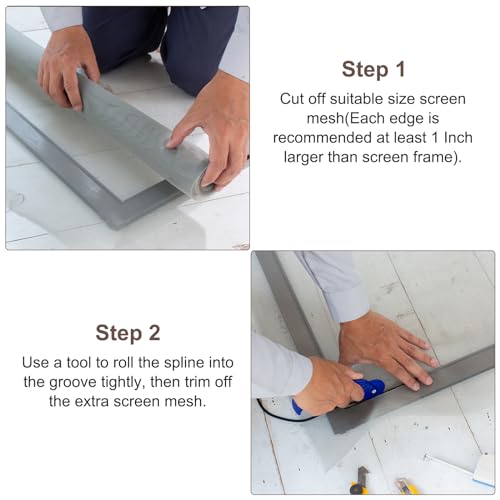 Step 1

Cut off suitable size screen mesh(Each edge is recommended at least 1 Inch larger than screen frame).

Step 2

Use a tool to roll the spline into the groove tightly, then trim off the extra screen mesh.