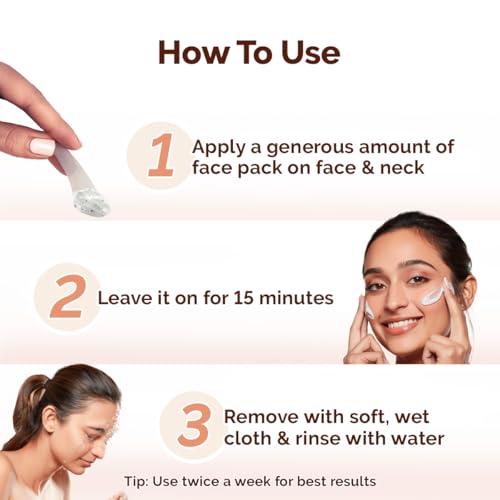 How To Use

1 Apply a generous amount of face pack on face & neck

2 Leave it on for 15 minutes

3 Remove with soft, wet cloth & rinse with water

Tip: Use twice a week for best results