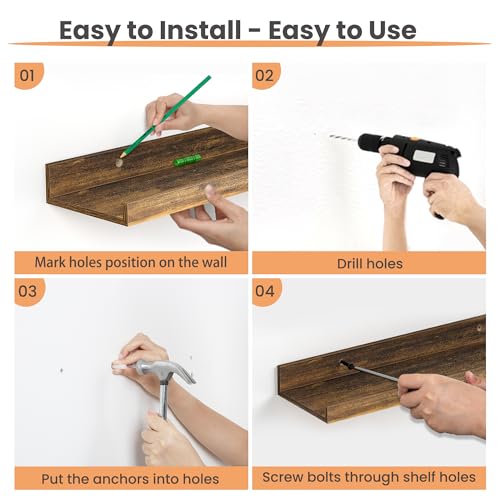 Easy to Install - Easy to Use

01

Mark holes position on the wall

02

Drill holes

03

Put the anchors into holes

04

Screw bolts through shelf holes