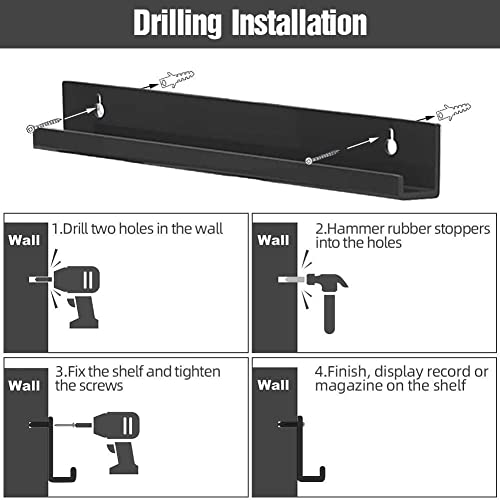 Drilling Installation

Wall
1.Drill two holes in the wall

Wall
2.Hammer rubber stoppers into the holes

Wall
3.Fix the shelf and tighten the screws

Wall
4.Finish, display record or magazine on the shelf