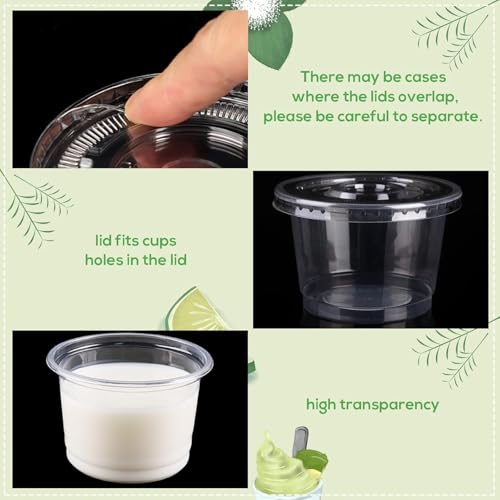 There may be cases where the lids overlap, please be careful to separate.

lid fits cups
holes in the lid

high transparency