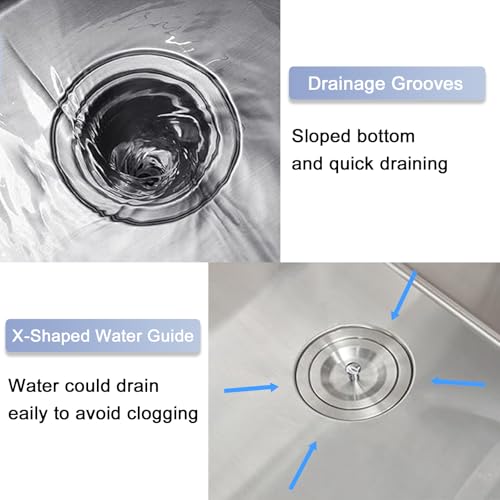 Drainage Grooves

Sloped bottom and quick draining

X-Shaped Water Guide

Water could drain eaily to avoid clogging