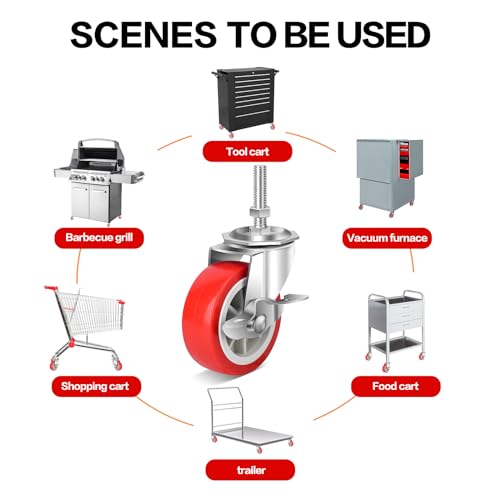 SCENES TO BE USED

Tool cart

Barbecue grill

Vacuum furnace

Shopping cart

Food cart

trailer