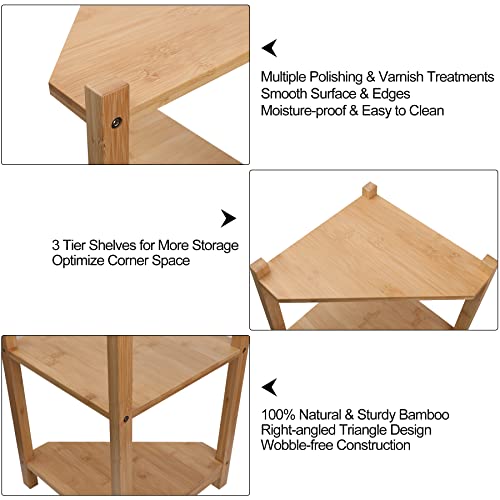 Multiple Polishing & Varnish Treatments
Smooth Surface & Edges
Moisture-proof & Easy to Clean

3 Tier Shelves for More Storage
Optimize Corner Space

100% Natural & Sturdy Bamboo
Right-angled Triangle Design
Wobble-free Construction