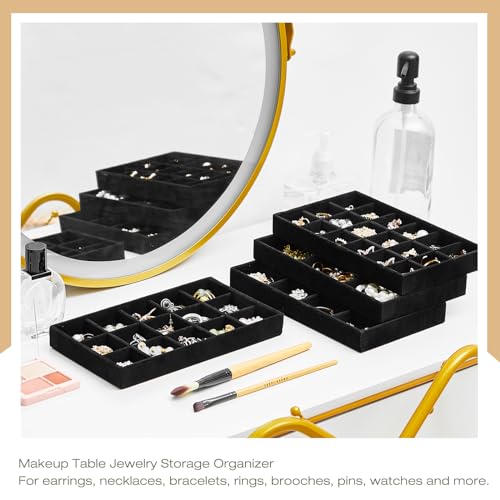 Makeup Table Jewelry Storage Organizer
For earrings, necklaces, bracelets, rings, brooches, pins, watches and more.