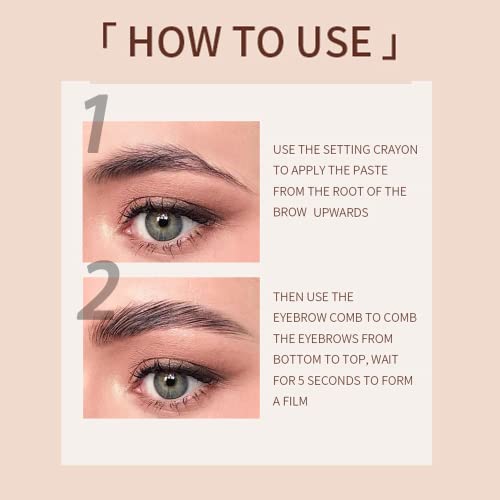 「 HOW TO USE 」

1

USE THE SETTING CRAYON TO APPLY THE PASTE FROM THE ROOT OF THE BROW  UPWARDS

2

THEN USE THE EYEBROW COMB TO COMB THE EYEBROWS FROM BOTTOM TO TOP, WAIT FOR 5 SECONDS TO FORM A FILM