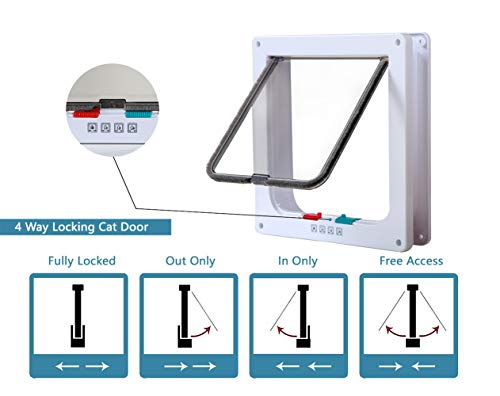 4 Way Locking Cat Door

Fully Locked

Out Only

In Only

Free Access