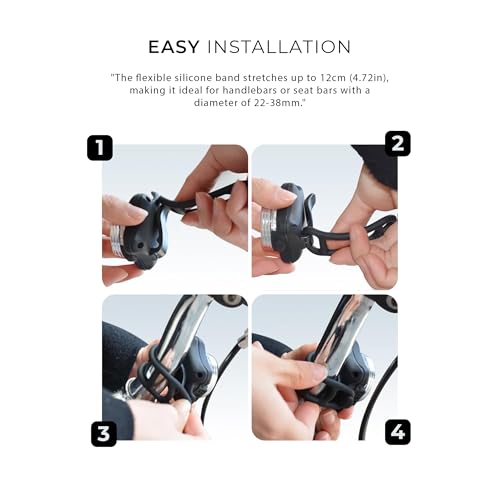 EASY INSTALLATION

"The flexible silicone band stretches up to 12cm (4.72in), making it ideal for handlebars or seat bars with a diameter of 22-38mm."

1

2

3

4