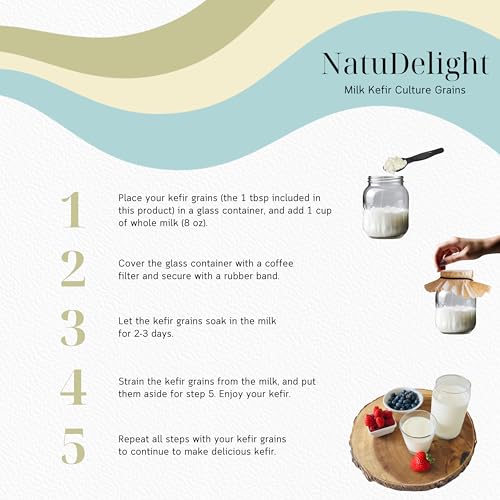 NatuDelight
Milk Kefir Culture Grains

1
Place your kefir grains (the 1 tbsp included in this product) in a glass container, and add 1 cup of whole milk (8 oz).

2
Cover the glass container with a coffee filter and secure with a rubber band.

3
Let the kefir grains soak in the milk for 2-3 days.

4
Strain the kefir grains from the milk, and put them aside for step 5. Enjoy your kefir.

5
Repeat all steps with your kefir grains to continue to make delicious kefir.