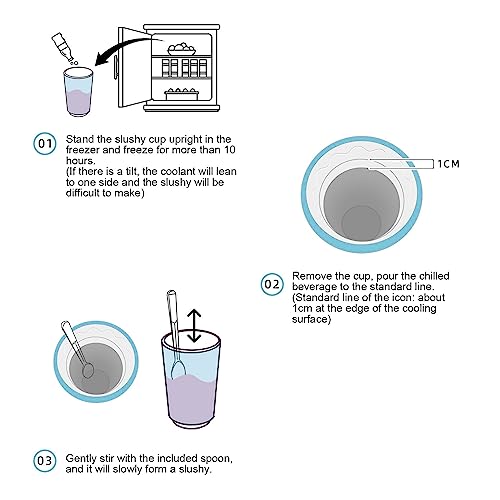 01 Stand the slushy cup upright in the freezer and freeze for more than 10 hours.
(If there is a tilt, the coolant will lean to one side and the slushy will be difficult to make)

1CM

02 Remove the cup, pour the chilled beverage to the standard line.
(Standard line of the icon: about 1cm at the edge of the cooling surface)

03 Gently stir with the included spoon, and it will slowly form a slushy.