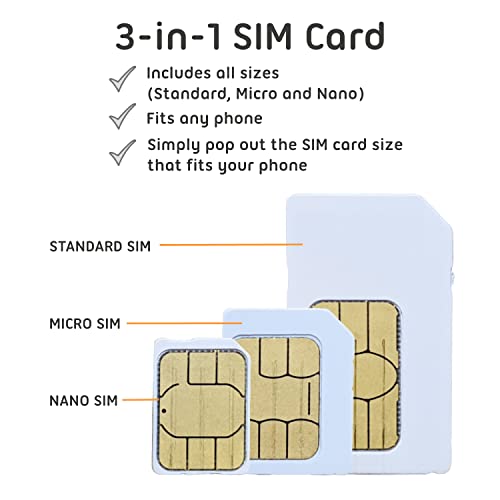 3-in-1 SIM Card

Includes all sizes (Standard, Micro and Nano)

Fits any phone

Simply pop out the SIM card size that fits your phone

STANDARD SIM

MICRO SIM

NANO SIM