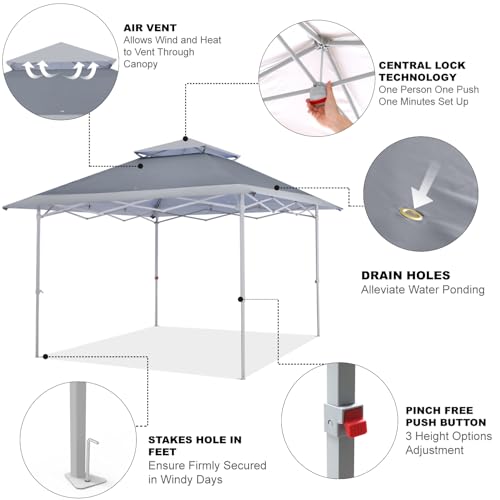 AIR VENT
Allows Wind and Heat to Vent Through Canopy

CENTRAL LOCK TECHNOLOGY
One Person One Push
One Minutes Set Up

DRAIN HOLES
Alleviate Water Ponding

STAKES HOLE IN FEET
Ensure Firmly Secured in Windy Days

PINCH FREE PUSH BUTTON
3 Height Options Adjustment