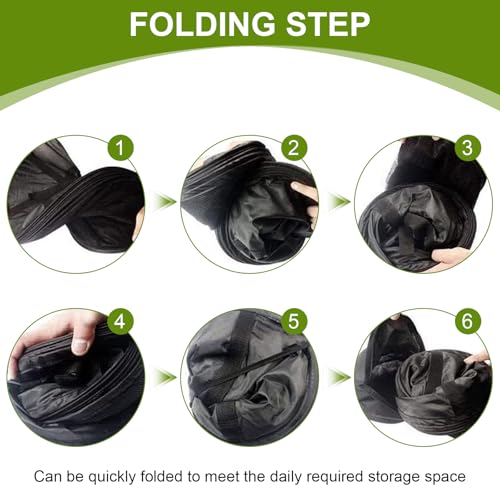 FOLDING STEP

1

2

3

4

5

6

Can be quickly folded to meet the daily required storage space