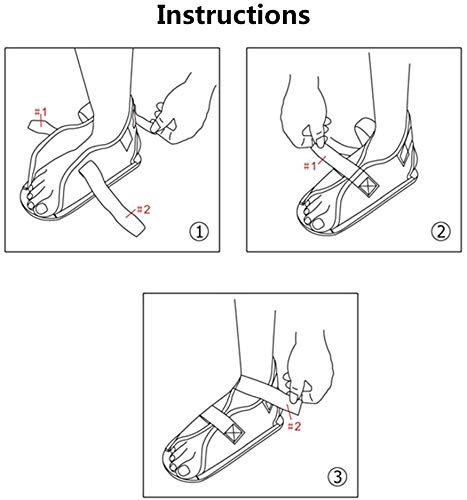 Instructions

#1

#2

①

#1

②

#2

③