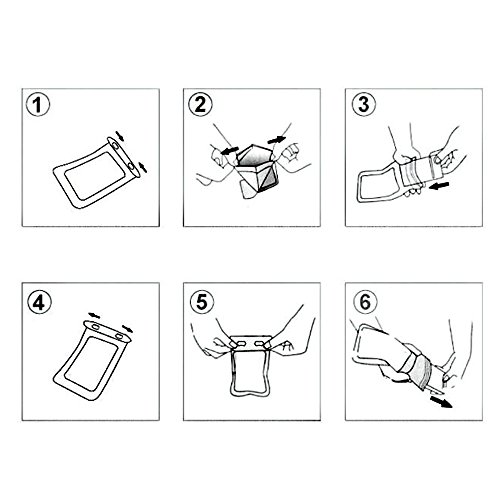 1

2

3

4

5

6