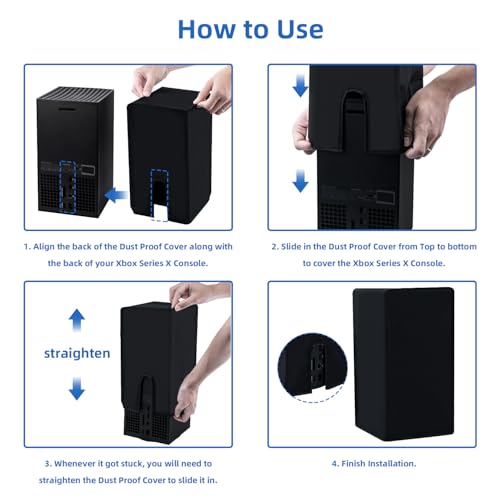 How to Use

1. Align the back of the Dust Proof Cover along with the back of your Xbox Series X Console.

2. Slide in the Dust Proof Cover from Top to bottom to cover the Xbox Series X Console.

straighten

3. Whenever it got stuck, you will need to straighten the Dust Proof Cover to slide it in.

4. Finish Installation.