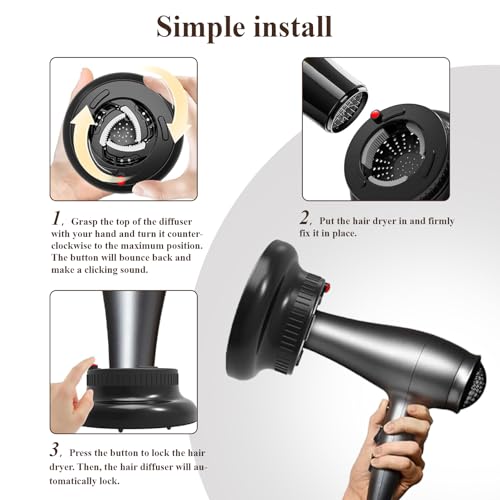 Simple install

1, Grasp the top of the diffuser with your hand and turn it counterclockwise to the maximum position. The button will bounce back and make a clicking sound.

2, Put the hair dryer in and firmly fix it in place.

3, Press the button to lock the hair dryer. Then, the hair diffuser will automatically lock.