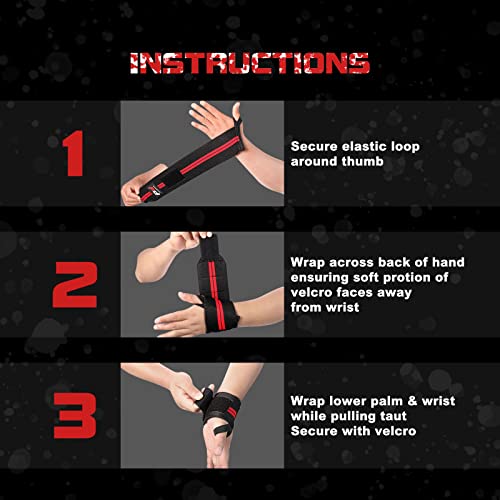 INSTRUCTIONS

1

Secure elastic loop around thumb

2

Wrap across back of hand ensuring soft protion of velcro faces away from wrist

3

Wrap lower palm & wrist while pulling taut
Secure with velcro