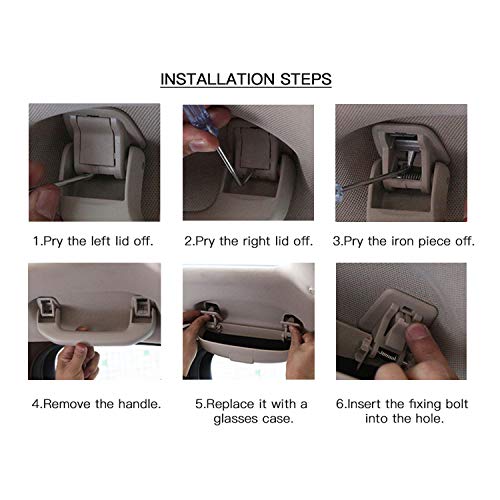 INSTALLATION STEPS

1.Pry the left lid off.

2.Pry the right lid off.

3.Pry the iron piece off.

4.Remove the handle.

5.Replace it with a glasses case.

6.Insert the fixing bolt into the hole.