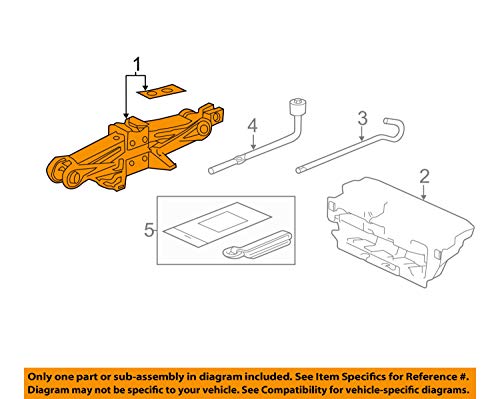 1

4

3

2

5

Only one part or sub-assembly in diagram included. See Item Specifics for Reference #. Diagram may not be specific to your vehicle. See Compatibility for vehicle-specific diagrams.