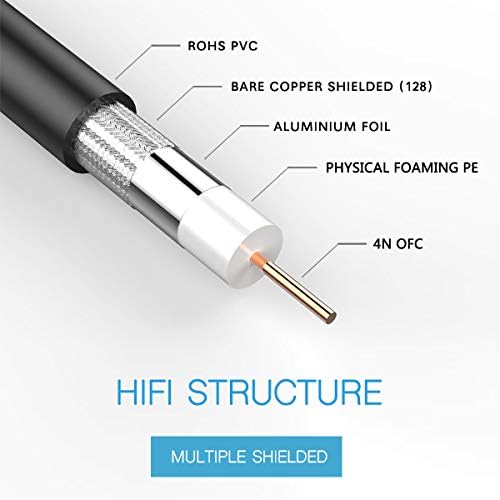 ROHS PVC

BARE COPPER SHIELDED (128)

ALUMINIUM FOIL

PHYSICAL FOAMING PE

4N OFC

HIFI STRUCTURE

MULTIPLE SHIELDED