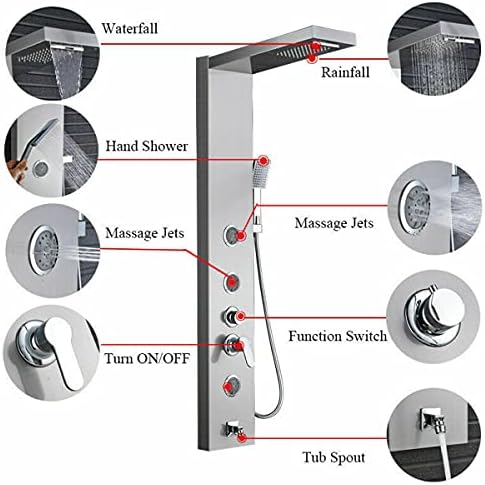 Waterfall

Rainfall

Hand Shower

Massage Jets

Massage Jets

Function Switch

Turn ON/OFF

Tub Spout