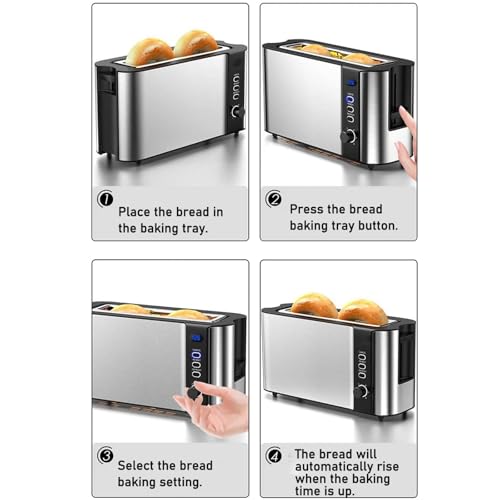 1 Place the bread in the baking tray.

2 Press the bread baking tray button.

3 Select the bread baking setting.

4 The bread will automatically rise when the baking time is up.