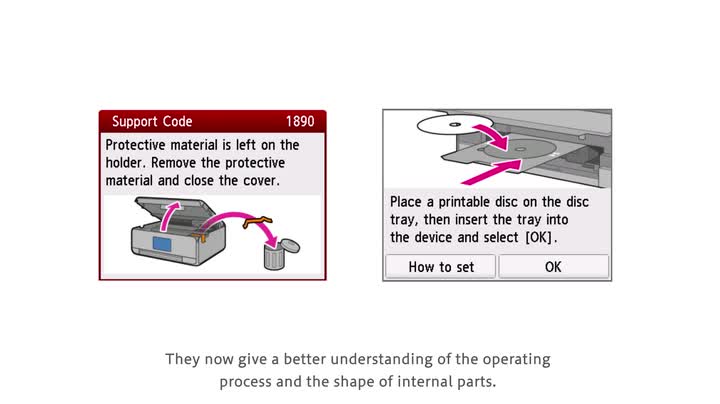 Support Code 1890

Protective material is left on the holder. Remove the protective material and close the cover.

Place a printable disc on the disc tray, then insert the tray into the device and select [OK].

How to set

OK

They now give a better understanding of the operating process and the shape of internal parts.