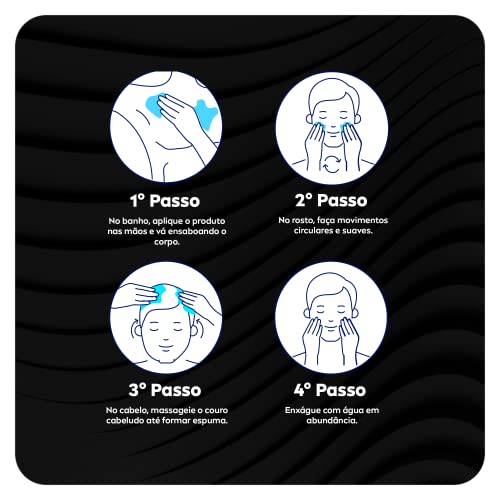 1° Passo

No banho, aplique o produto nas mãos e vá ensaboando o corpo.

2° Passo

No rosto, faça movimentos circulares e suaves.

3° Passo

No cabelo, massageie o couro cabeludo até formar espuma.

4° Passo

Enxágue com água em abundância.