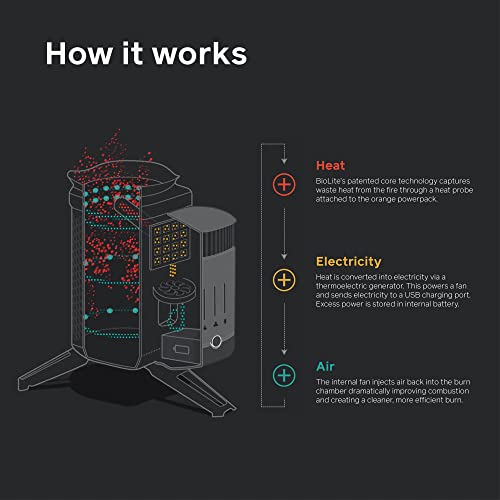 How it works

Heat
BioLite's patented core technology captures waste heat from the fire through a heat probe attached to the orange powerpack.

Electricity
Heat is converted into electricity via a thermoelectric generator. This powers a fan and sends electricity to a USB charging port. Excess power is stored in internal battery.

Air
The internal fan injects air back into the burn chamber dramatically improving combustion and creating a cleaner, more efficient burn.