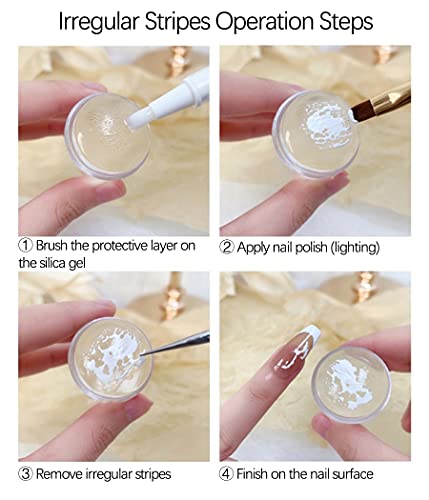 Irregular Stripes Operation Steps

① Brush the protective layer on the silica gel

② Apply nail polish (lighting)

③ Remove irregular stripes

④ Finish on the nail surface