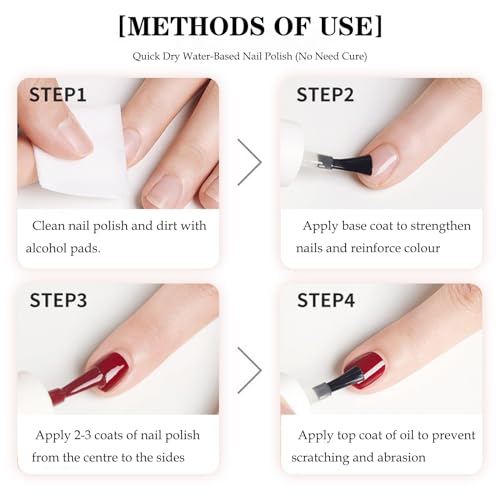 [METHODS OF USE]

Quick Dry Water-Based Nail Polish (No Need Cure)

STEP1

Clean nail polish and dirt with alcohol pads.

STEP2

Apply base coat to strengthen nails and reinforce colour

STEP3

Apply 2-3 coats of nail polish from the centre to the sides

STEP4

Apply top coat of oil to prevent scratching and abrasion