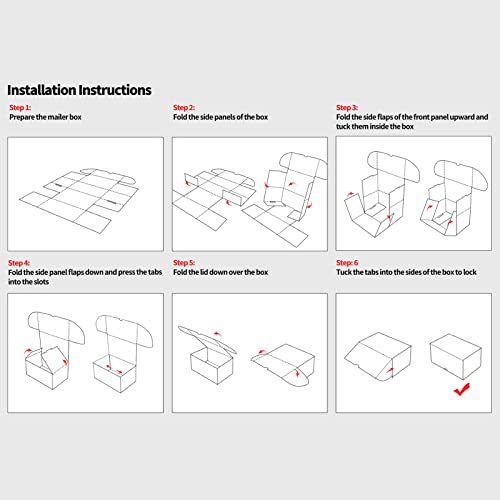 Installation Instructions

Step 1:
Prepare the mailer box

Step 2:
Fold the side panels of the box

Step 3:
Fold the side flaps of the front panel upward and tuck them inside the box

Step 4:
Fold the side panel flaps down and press the tabs into the slots

Step 5:
Fold the lid down over the box

Step: 6
Tuck the tabs into the sides of the box to lock