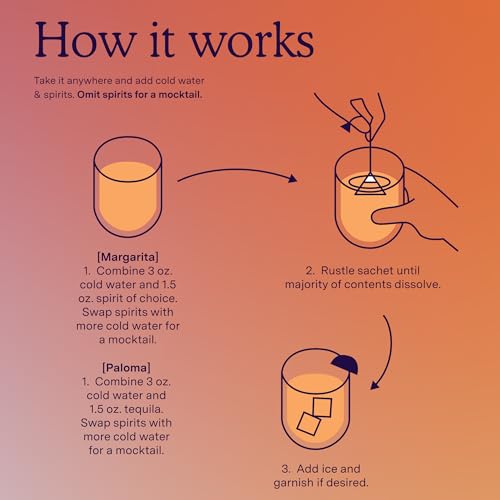 How it works

Take it anywhere and add cold water & spirits. Omit spirits for a mocktail.

[Margarita]
1. Combine 3 oz. cold water and 1.5 oz. spirit of choice. Swap spirits with more cold water for a mocktail.

[Paloma]
1. Combine 3 oz. cold water and 1.5 oz. tequila. Swap spirits with more cold water for a mocktail.

2. Rustle sachet until majority of contents dissolve.

3. Add ice and garnish if desired.