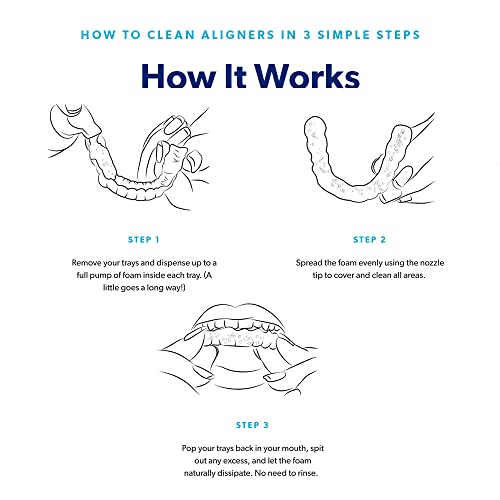 HOW TO CLEAN ALIGNERS IN 3 SIMPLE STEPS

How It Works

STEP 1

Remove your trays and dispense up to a full pump of foam inside each tray. (A little goes a long way!)

STEP 2

Spread the foam evenly using the nozzle tip to cover and clean all areas.

STEP 3

Pop your trays back in your mouth, spit out any excess, and let the foam naturally dissipate. No need to rinse.