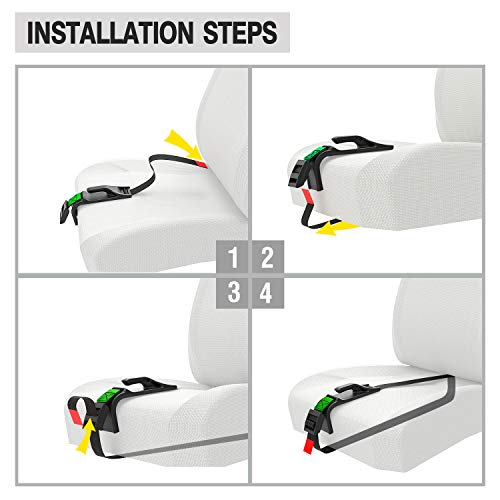 INSTALLATION STEPS

1 2
3 4