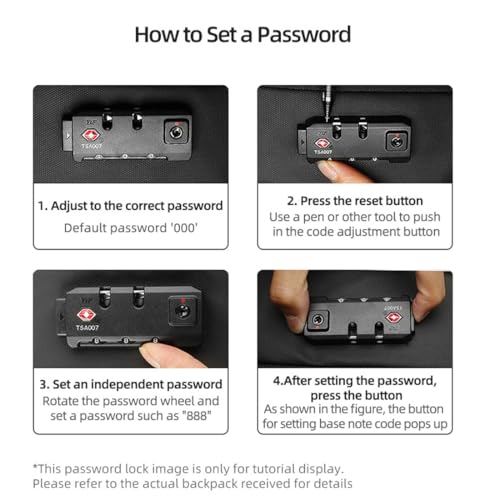 How to Set a Password

TSA007

1. Adjust to the correct password
Default password '000'

TSA007

2. Press the reset button
Use a pen or other tool to push in the code adjustment button

TSA007

3. Set an independent password
Rotate the password wheel and set a password such as "888"

TSA007

4.After setting the password, press the button
As shown in the figure, the button for setting base note code pops up

*This password lock image is only for tutorial display.
Please refer to the actual backpack received for details