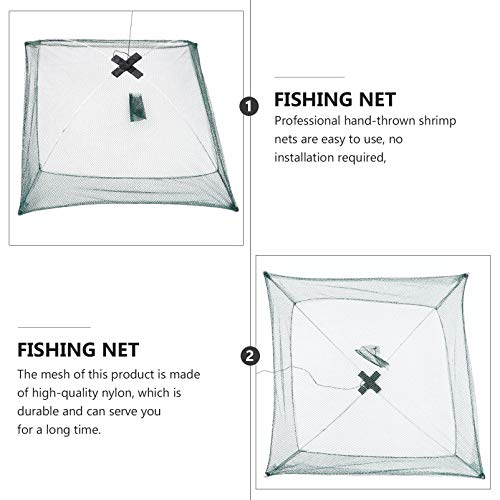 1

FISHING NET

Professional hand-thrown shrimp nets are easy to use, no installation required,

FISHING NET

The mesh of this product is made of high-quality nylon, which is durable and can serve you for a long time.

2