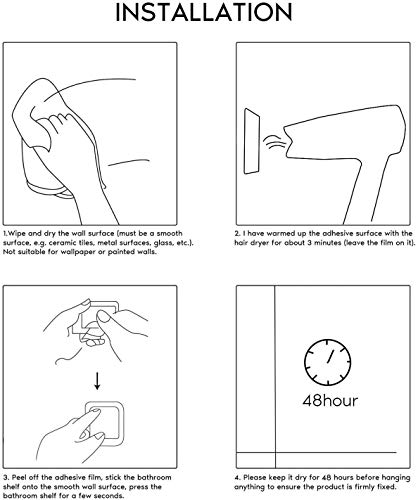 INSTALLATION

1.Wipe and dry the wall surface (must be a smooth surface, e.g. ceramic tiles, metal surfaces, glass, etc.). Not suitable for wallpaper or painted walls.

2. I have warmed up the adhesive surface with the hair dryer for about 3 minutes (leave the film on it).

3. Peel off the adhesive film, stick the bathroom shelf onto the smooth wall surface, press the bathroom shelf for a few seconds.

48hour

4. Please keep it dry for 48 hours before hanging anything to ensure the product is firmly fixed.