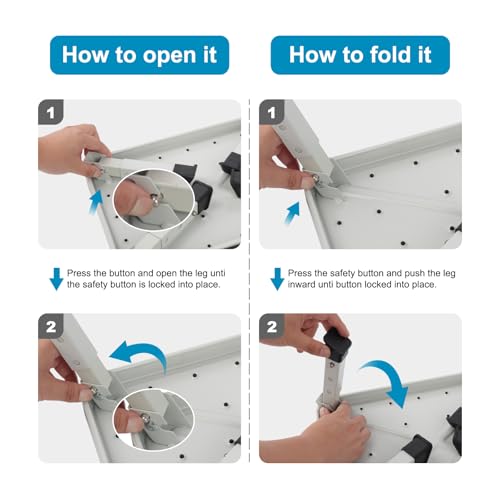 How to open it

1

Press the button and open the leg unti the safety button is locked into place.

2

How to fold it

1

Press the safety button and push the leg inward unti button locked into place.

2