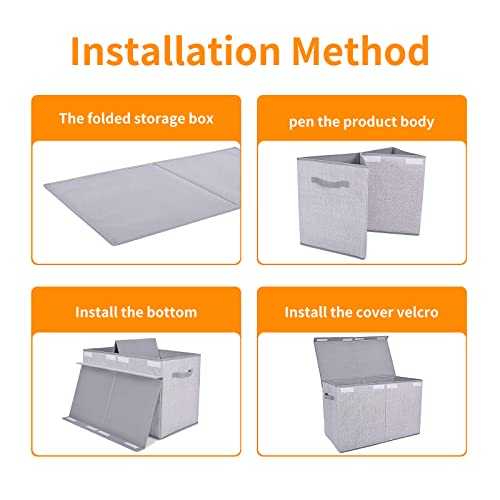 Installation Method

The folded storage box

pen the product body

Install the bottom

Install the cover velcro