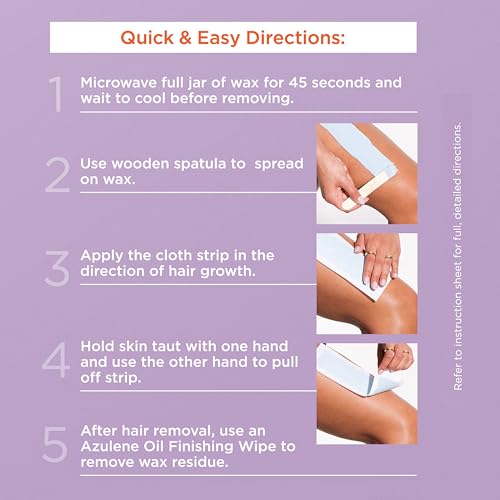 Quick & Easy Directions:

1 Microwave full jar of wax for 45 seconds and wait to cool before removing.

2 Use wooden spatula to spread on wax.

3 Apply the cloth strip in the direction of hair growth.

4 Hold skin taut with one hand and use the other hand to pull off strip.

5 After hair removal, use an Azulene Oil Finishing Wipe to remove wax residue.

Refer to instruction sheet for full, detailed directions.