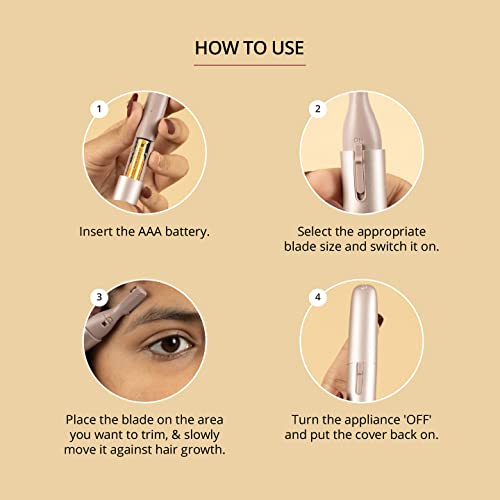 HOW TO USE

1

Insert the AAA battery.

2

OFF

Select the appropriate blade size and switch it on.

3

Place the blade on the area you want to trim, & slowly move it against hair growth.

4

Turn the appliance 'OFF' and put the cover back on.