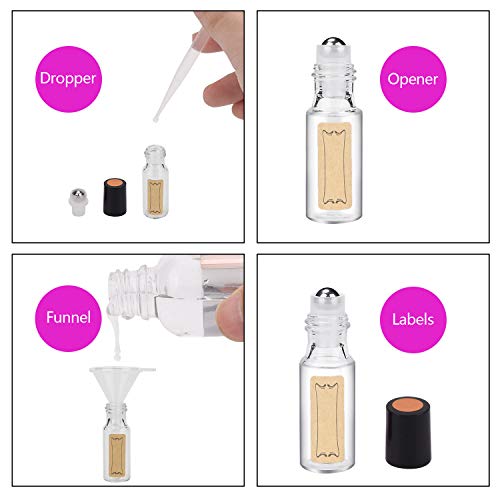 Dropper

Opener

Funnel

Labels