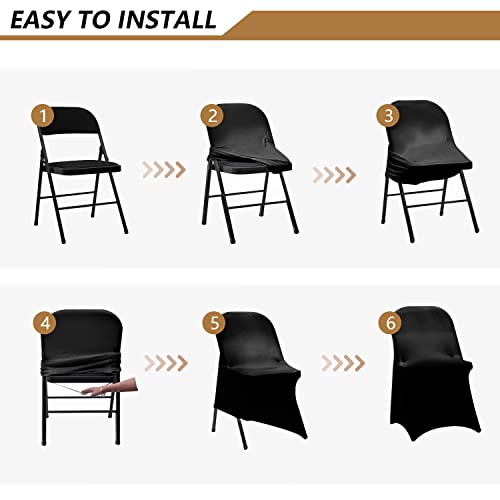 EASY TO INSTALL

1

2

3

4

5

6