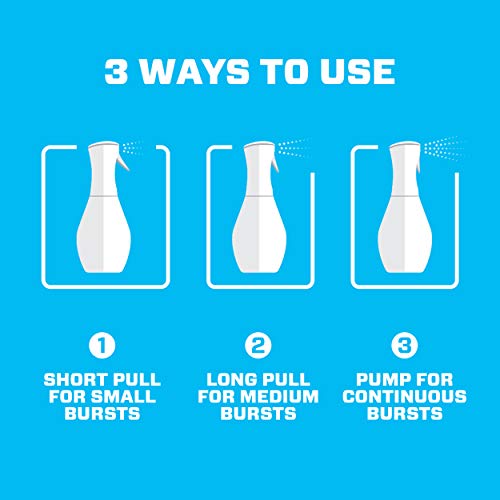 3 WAYS TO USE

1
SHORT PULL FOR SMALL BURSTS

2
LONG PULL FOR MEDIUM BURSTS

3
PUMP FOR CONTINUOUS BURSTS