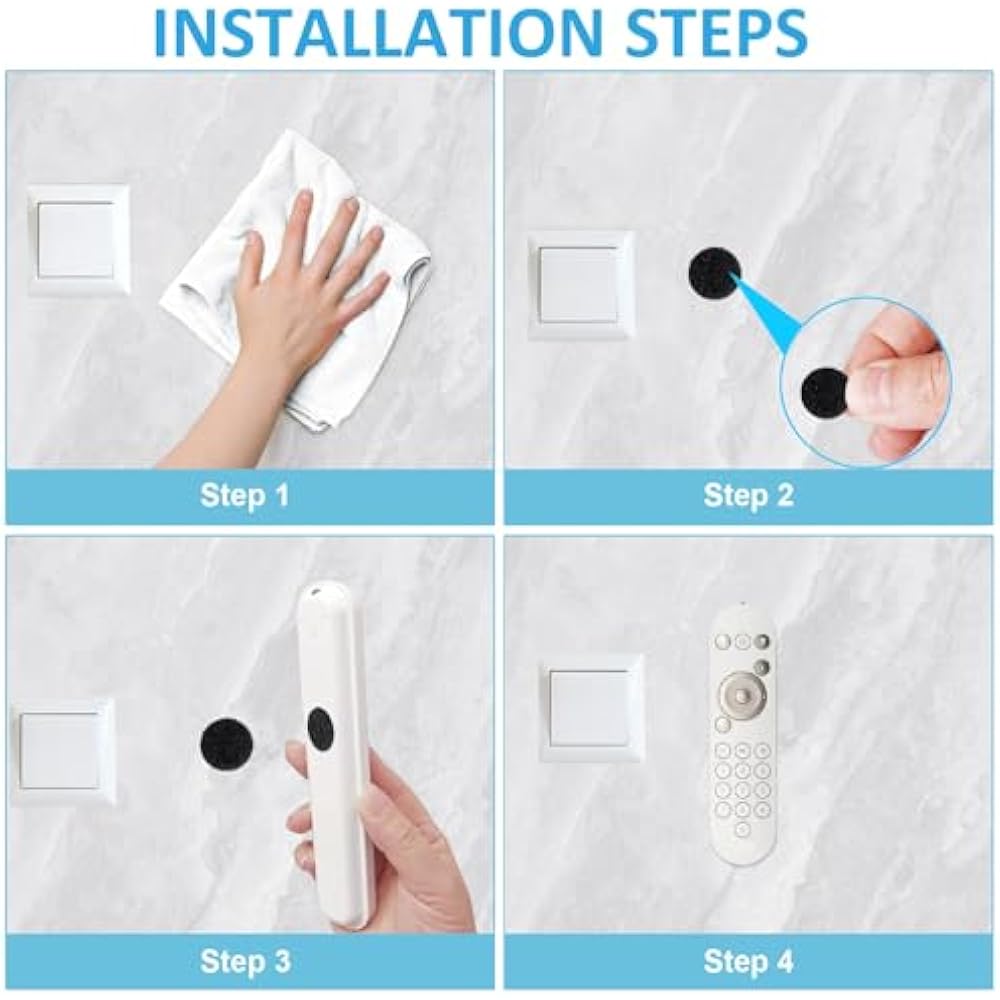 INSTALLATION STEPS

Step 1

Step 2

Step 3

Step 4